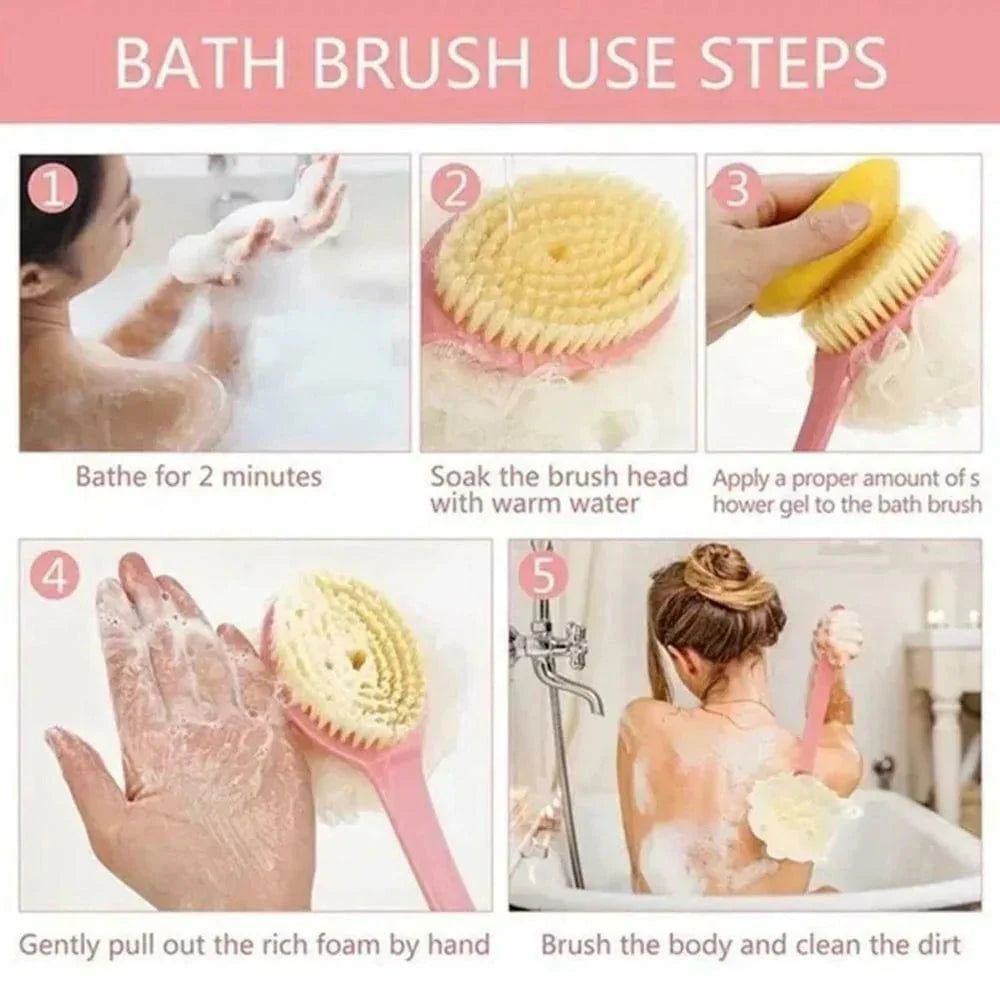 BATH BRUSH USE STEPS

1

Bathe for 2 minutes

2

Soak the brush head with warm water

3

Apply a proper amount of s hower gel to the bath brush

4

Gently pull out the rich foam by hand

5

Brush the body and clean the dirt